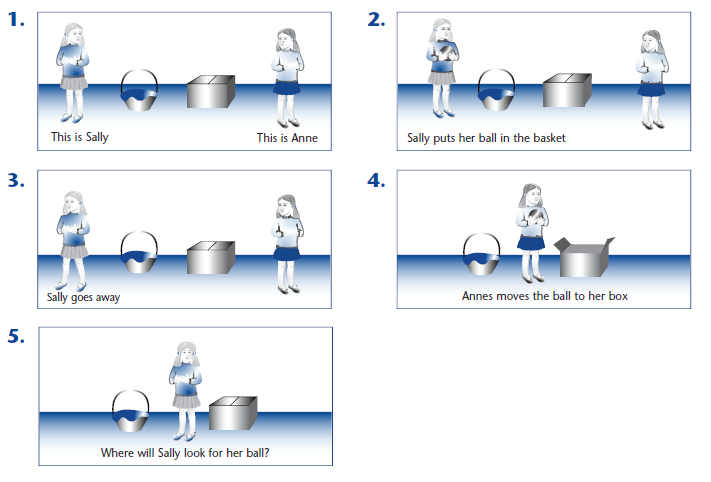 1.

This is Sally

This is Anne

2.

Sally puts her ball in the basket

3.

Sally goes away

4.

Annes moves the ball to her box

5.

Where will Sally look for her ball?